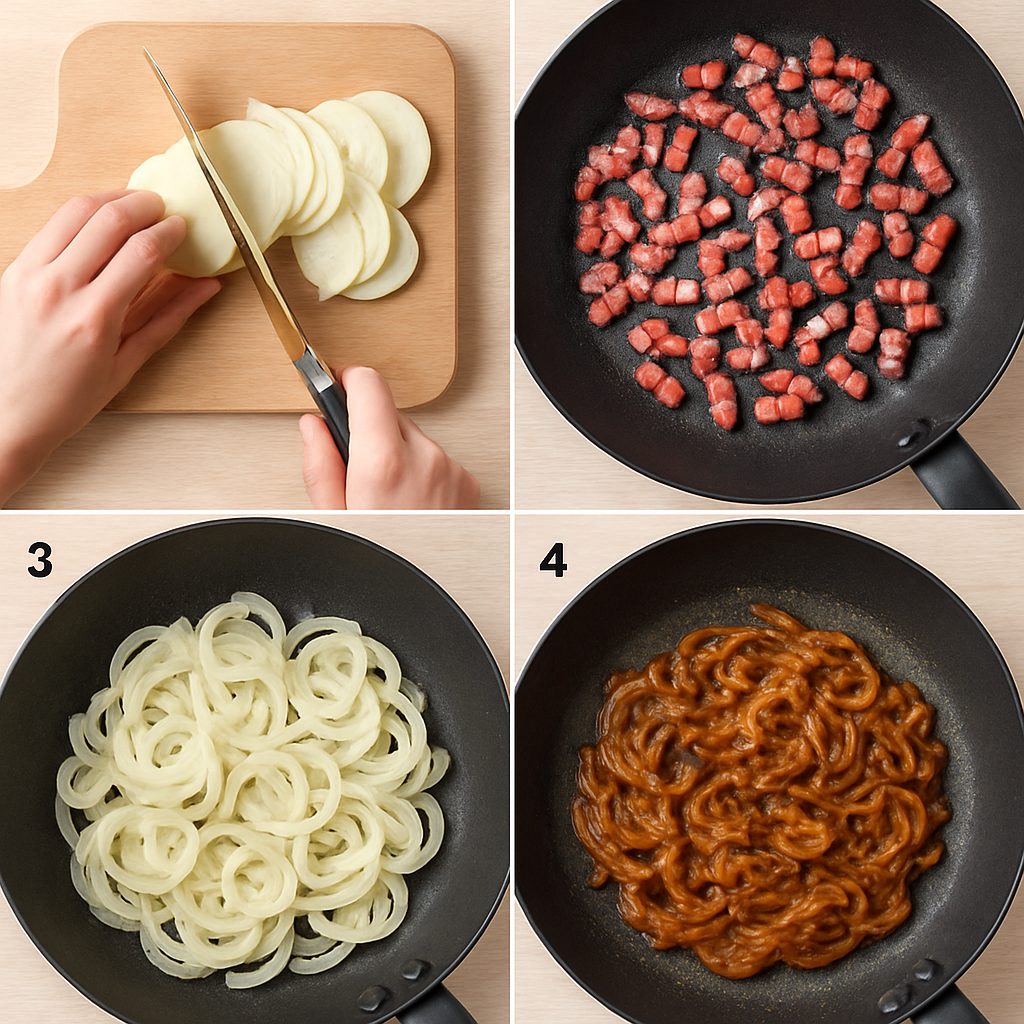 3

4